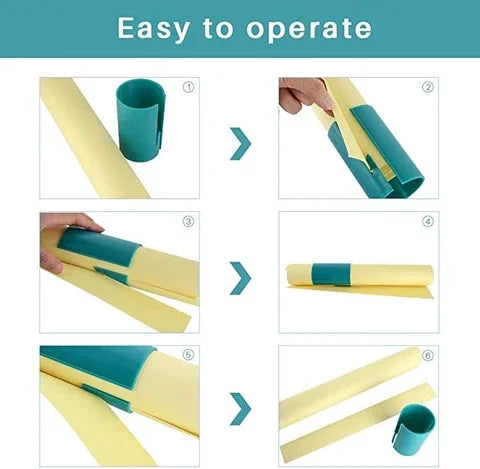 Easy to operate

①

②

③

④

⑤

⑥