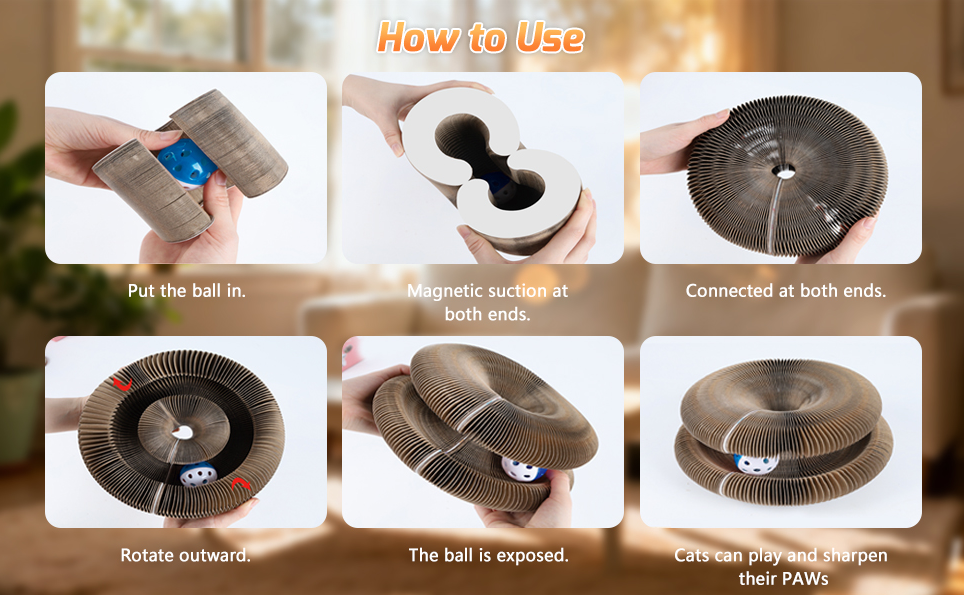 How to Use

Put the ball in.

Magnetic suction at both ends.

Connected at both ends.

Rotate outward.

The ball is exposed.

Cats can play and sharpen their PAWs